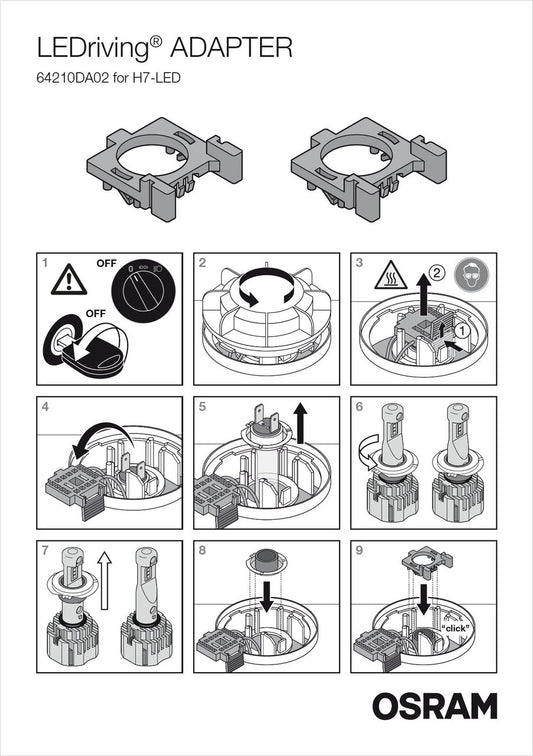 LEDriving® ADAPTER
64210DA02 for H7-LED

1
OFF
OFF

2

3
2
1

4

5

6

7

8

9
"click"

OSRAM